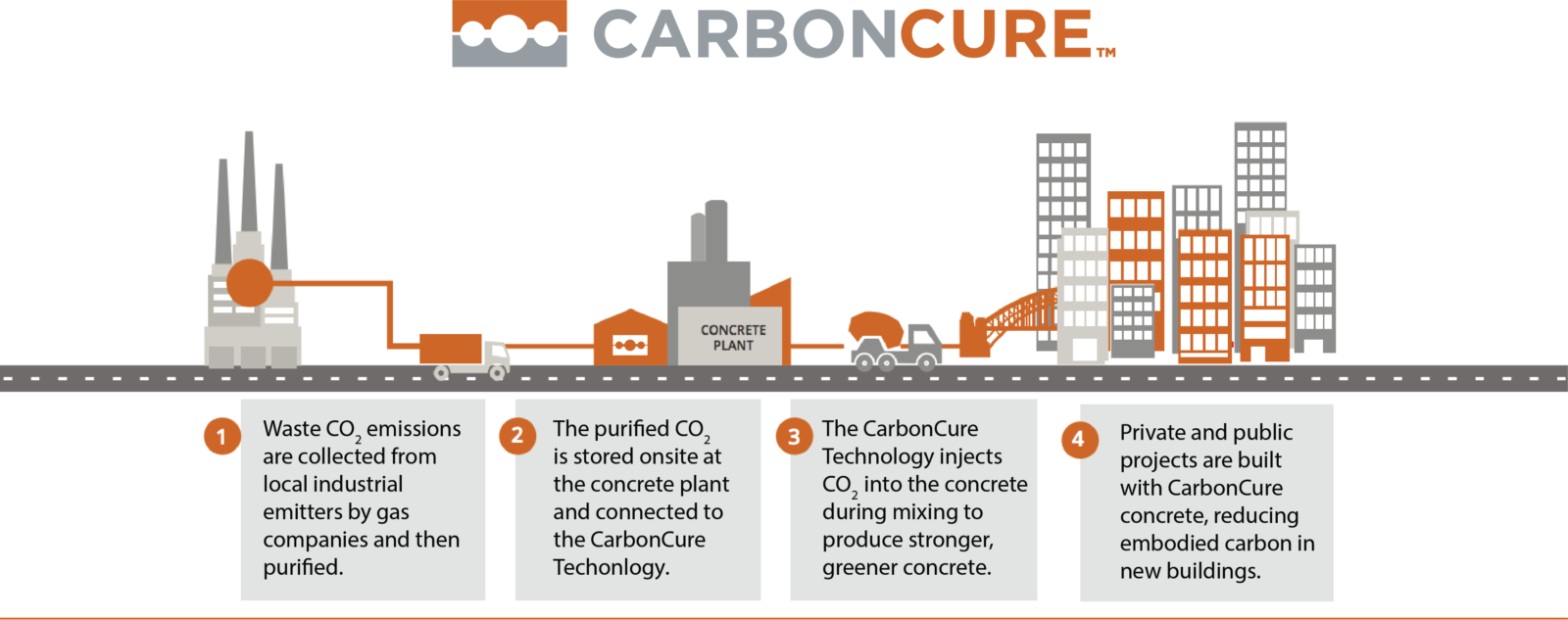 CARBONCURE™

CONCRETE PLANT

1 Waste $CO_2$ emissions are collected from local industrial emitters by gas companies and then purified.

2 The purified $CO_2$ is stored onsite at the concrete plant and connected to the CarbonCure Techonlogy.

3 The CarbonCure Technology injects $CO_2$ into the concrete during mixing to produce stronger, greener concrete.

4 Private and public projects are built with CarbonCure concrete, reducing embodied carbon in new buildings.