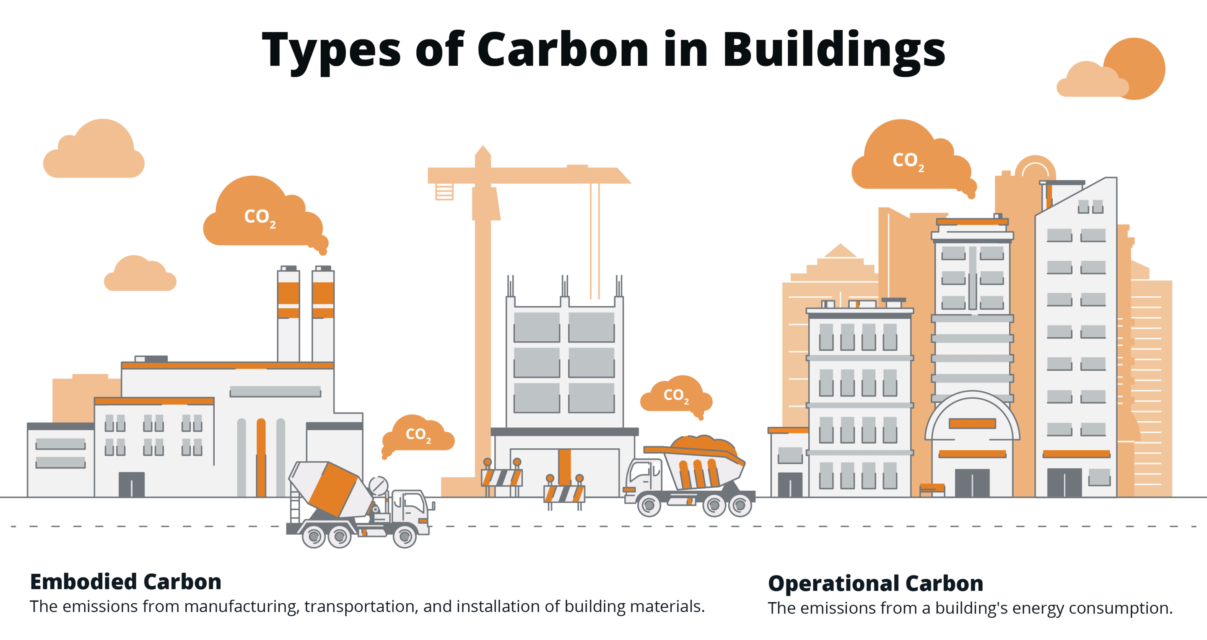 Types of Carbon in Buildings

$CO_2$

$CO_2$

$CO_2$

$CO_2$

Embodied Carbon
The emissions from manufacturing, transportation, and installation of building materials.

Operational Carbon
The emissions from a building's energy consumption.